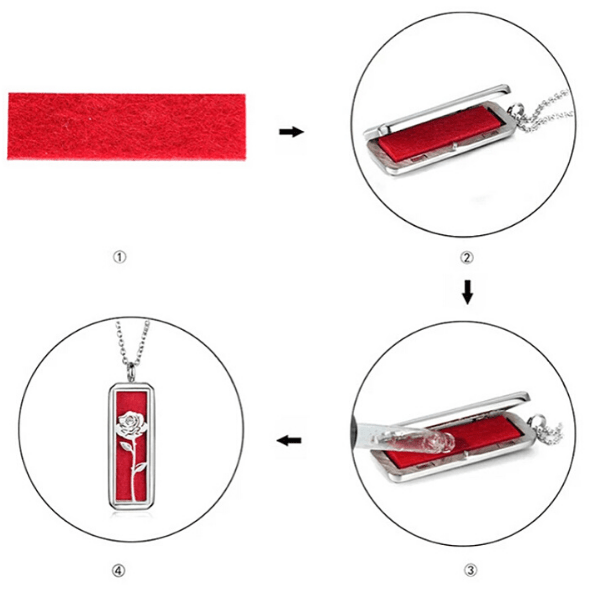 ①

②

④

③